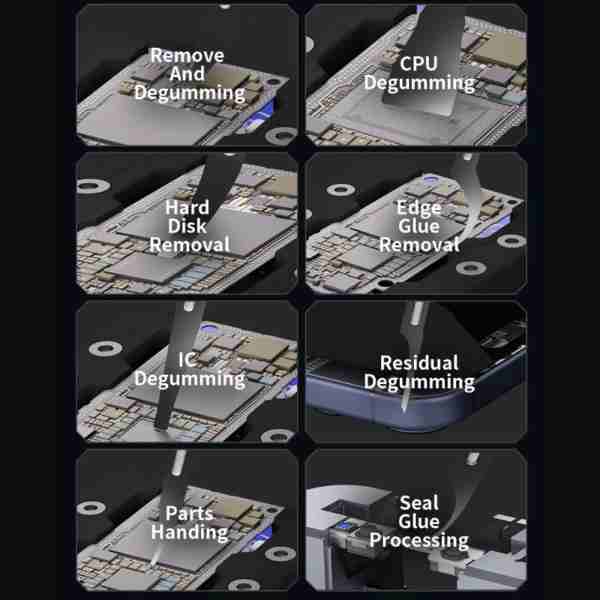 Remove And Degumming

CPU Degumming

Hard Disk Removal

Edge Glue Removal

IC Degumming

Residual Degumming

Parts Handing

Seal Glue Processing