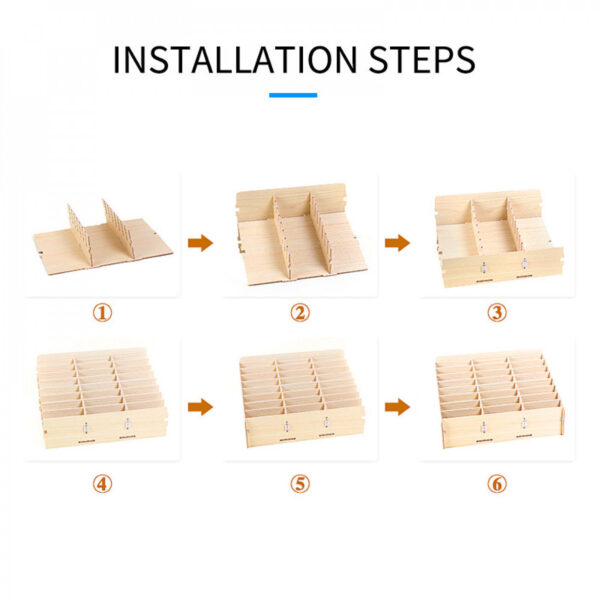 INSTALLATION STEPS

①

②

③

④

⑤

⑥